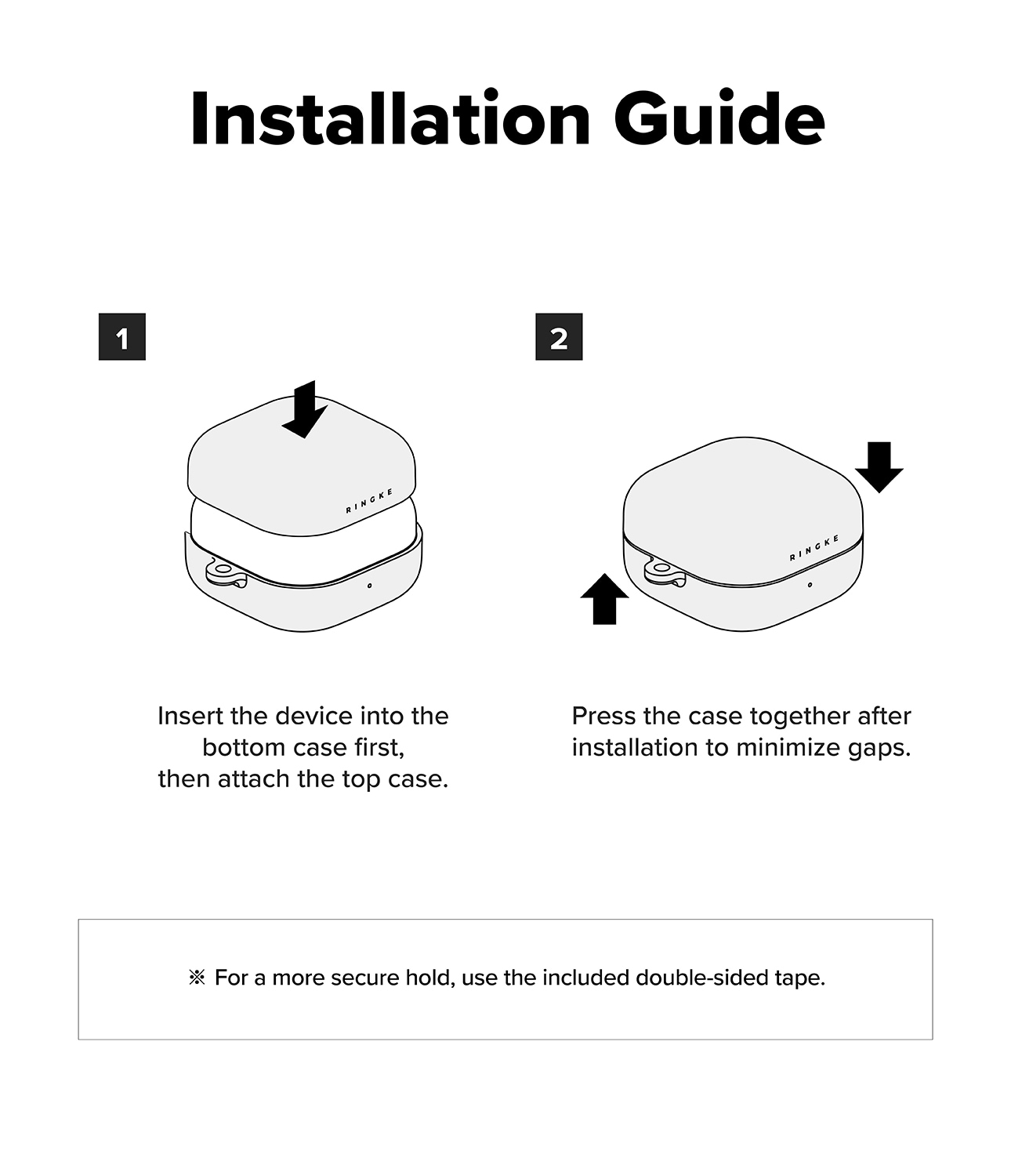 Installation Guide

1

RINGKE

Insert the device into the bottom case first, then attach the top case.

2

RINGKE

Press the case together after installation to minimize gaps.

※ For a more secure hold, use the included double-sided tape.